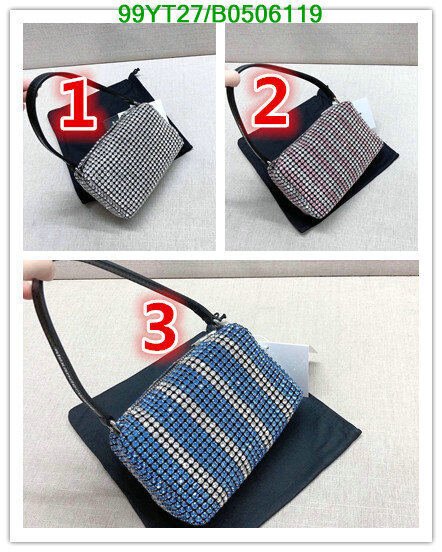 99YT27/B0506119

1

2

3